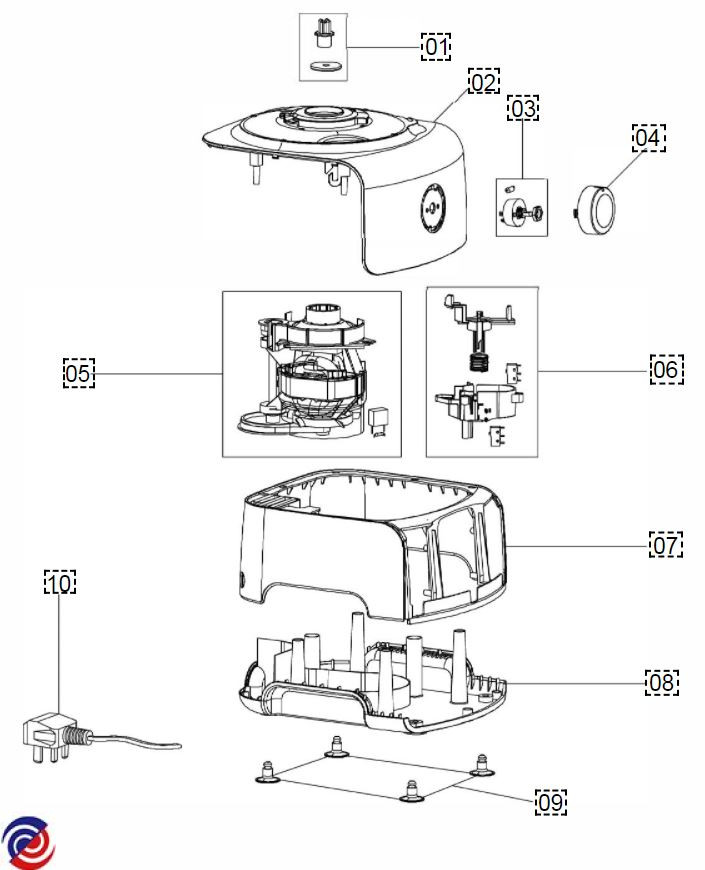 01
02
03
04
05
06
07
10
08
09